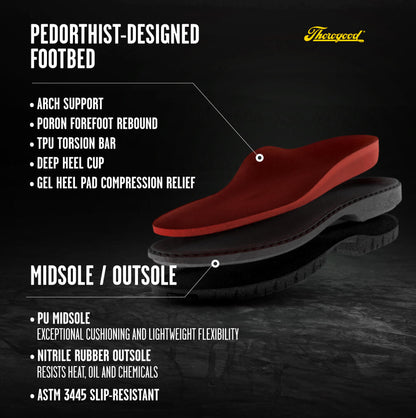 PEDORTHIST-DESIGNED FOOTBED

Thorogood

• ARCH SUPPORT
• PORON FOREFOOT REBOUND
• TPU TORSION BAR
• DEEP HEEL CUP
• GEL HEEL PAD COMPRESSION RELIEF

MIDSOLE / OUTSOLE

• PU MIDSOLE
EXCEPTIONAL CUSHIONING AND LIGHTWEIGHT FLEXIBILITY
• NITRILE RUBBER OUTSOLE
RESISTS HEAT, OIL AND CHEMICALS
• ASTM 3445 SLIP-RESISTANT