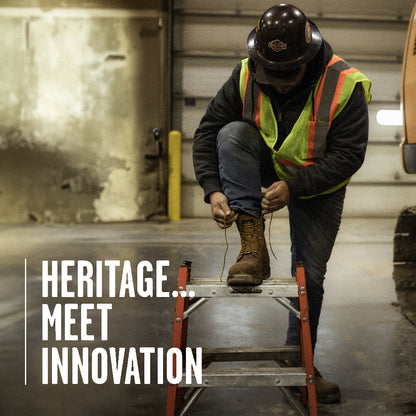 HERITAGE...
MEET
INNOVATION