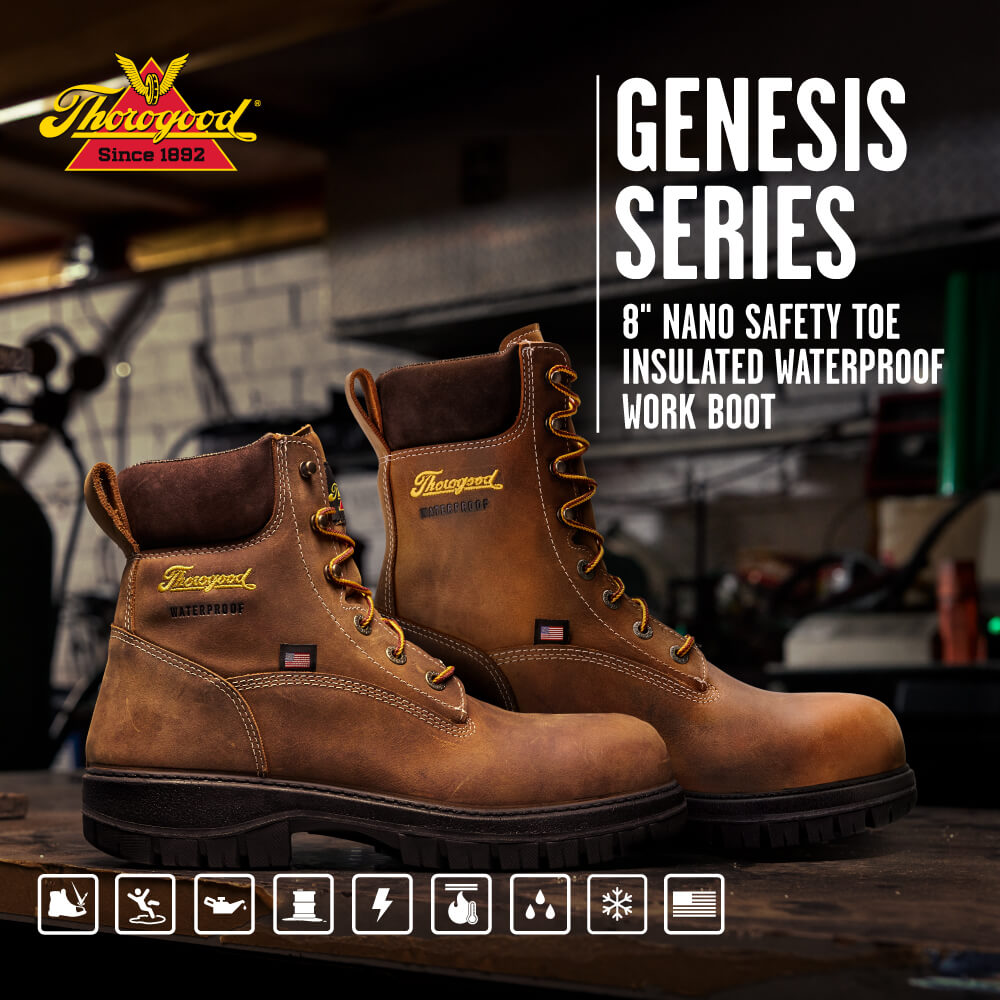 Thorogood®
Since 1892

GENESIS SERIES

8" NANO SAFETY TOE INSULATED WATERPROOF WORK BOOT

Thorogood
WATERPROOF

Thorogood
WATERPROOF